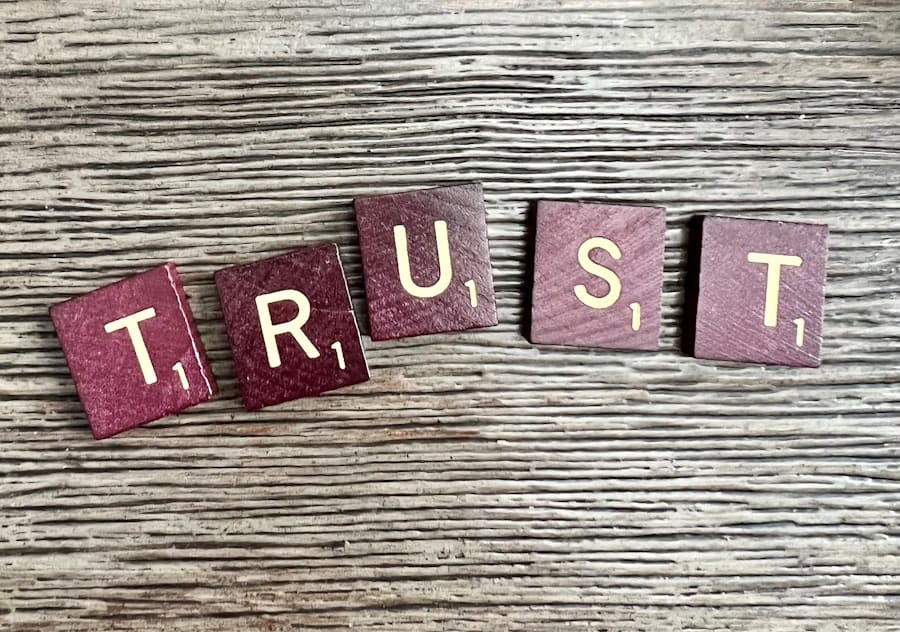 T1 R1 U1 S1 T1